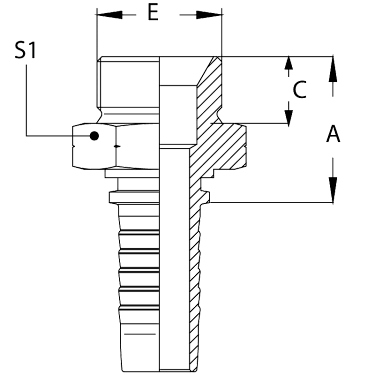 E
S1
C
A